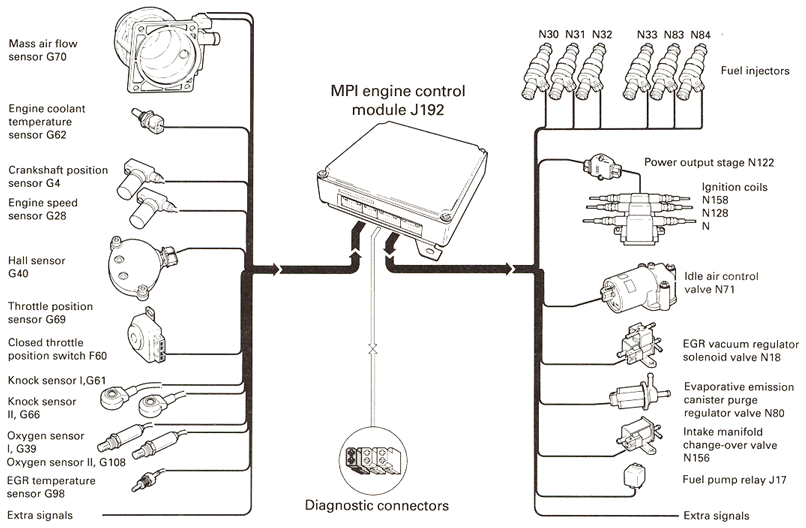 Mass air flow sensor G70

Engine coolant temperature sensor G62

Crankshaft position sensor G4

Engine speed sensor G28

Hall sensor G40

Throttle position sensor G69

Closed throttle position switch F60

Knock sensor I,G61

Knock sensor II, G66

Oxygen sensor I, G39

Oxygen sensor II, G108

EGR temperature sensor G98

Extra signals

MPI engine control module J192

Diagnostic connectors

N30 N31 N32 N33 N83 N84

Fuel injectors

Power output stage N122

Ignition coils N158 N128 N

Idle air control valve N71

EGR vacuum regulator solenoid valve N18

Evaporative emission canister purge regulator valve N80

Intake manifold change-over valve N156

Fuel pump relay J17

Extra signals